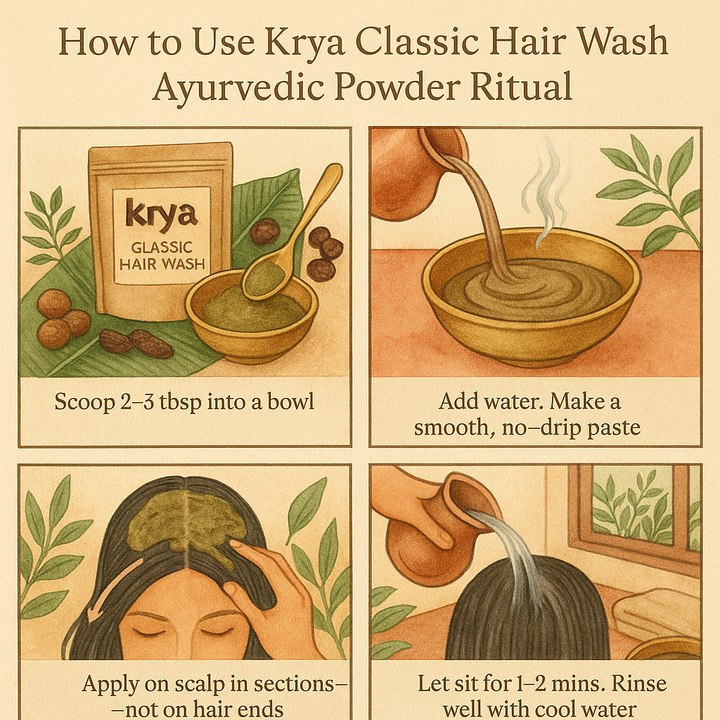 How to Use Krya Classic Hair Wash Ayurvedic Powder Ritual

krya
GLASSIC
HAIR WASH

Scoop 2–3 tbsp into a bowl

Add water. Make a smooth, no–drip paste

Apply on scalp in sections– –not on hair ends

Let sit for 1–2 mins. Rinse well with cool water